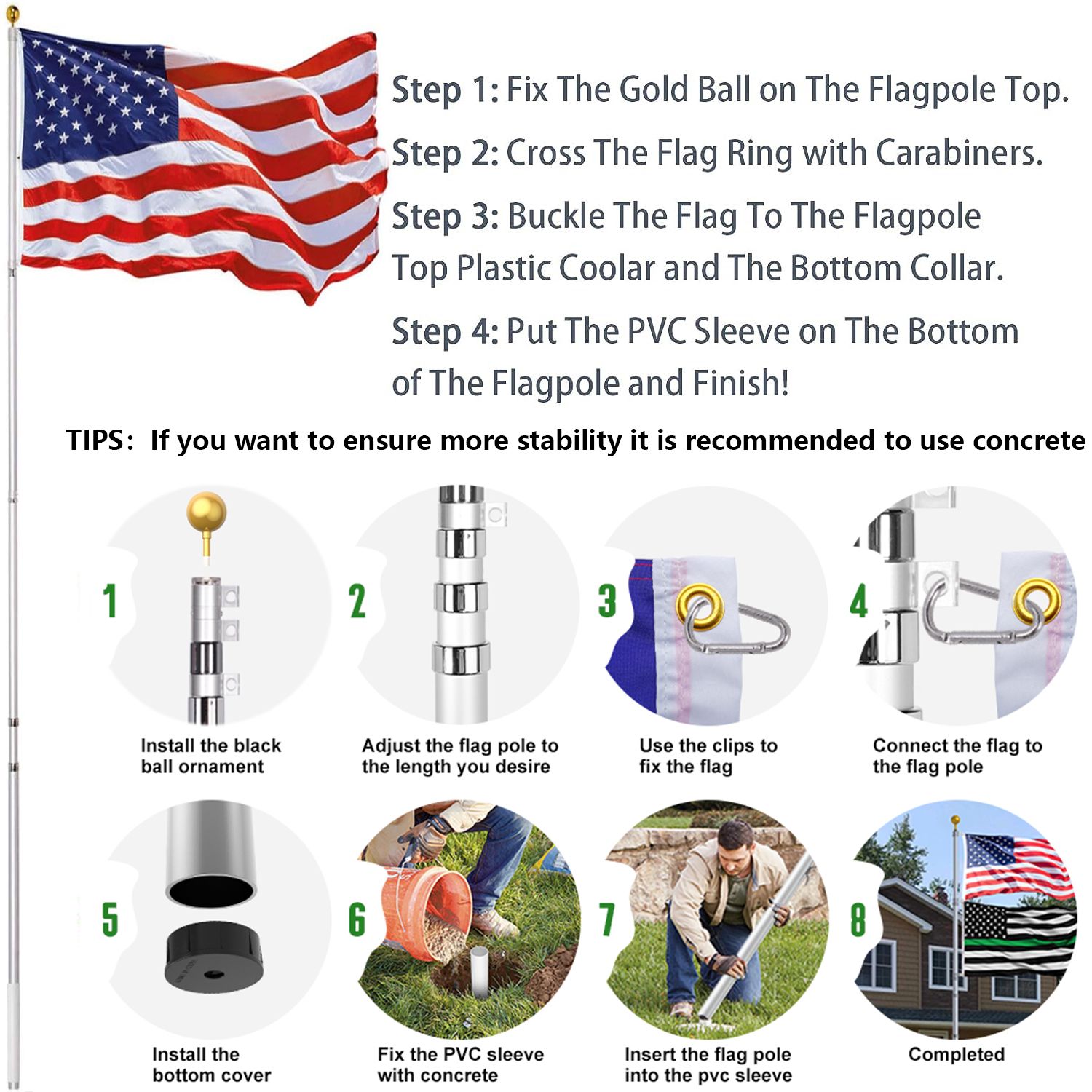 Step 1: Fix The Gold Ball on The Flagpole Top.

Step 2: Cross The Flag Ring with Carabiners.

Step 3: Buckle The Flag To The Flagpole Top Plastic Coolar and The Bottom Collar.

Step 4: Put The PVC Sleeve on The Bottom of The Flagpole and Finish!

TIPS: If you want to ensure more stability it is recommended to use concrete

1
Install the black ball ornament

2
Adjust the flag pole to the length you desire

3
Use the clips to fix the flag

4
Connect the flag to the flag pole

5
Install the bottom cover

6
Fix the PVC sleeve with concrete

7
Insert the flag pole into the pvc sleeve

8
Completed